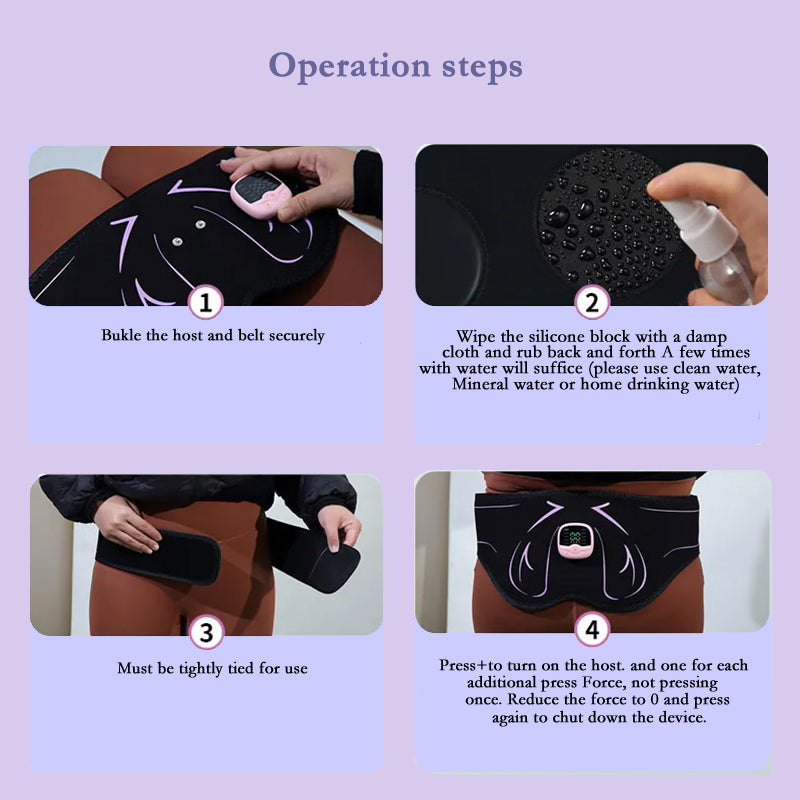 Operation steps

1

Bukle the host and belt securely

2

Wipe the silicone block with a damp cloth and rub back and forth A few times with water will suffice (please use clean water, Mineral water or home drinking water)

3

Must be tightly tied for use

4

Press+to turn on the host. and one for each additional press Force, not pressing once. Reduce the force to 0 and press again to chut down the device.